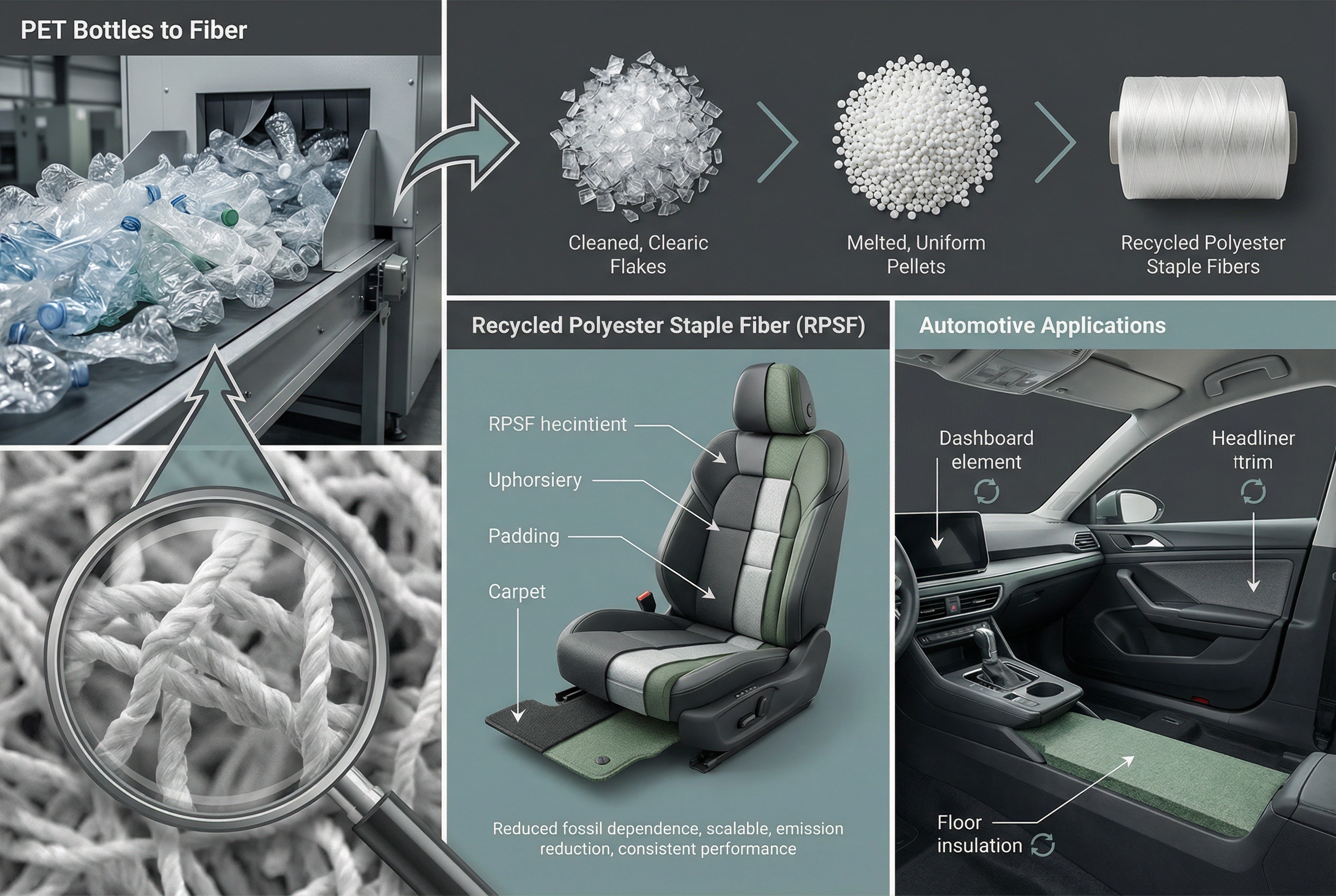 PET Bottles to Fiber

Cleaned, Clearic Flakes

Melted, Uniform Pellets

Recycled Polyester Staple Fibers

Recycled Polyester Staple Fiber (RPSF)

RPSF hecintient

Uphorsiery

Padding

Carpet

Reduced fossil dependence, scalable, emission reduction, consistent performance

Automotive Applications

Dashboard element

Headliner ttrim

Floor insulation