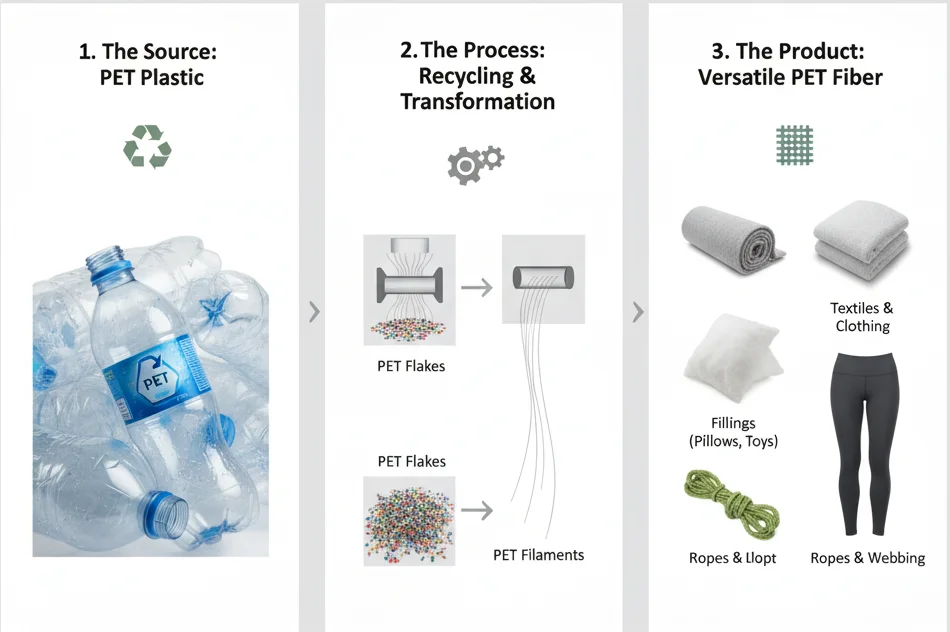 1. The Source: PET Plastic

PET

2. The Process: Recycling & Transformation

PET Flakes

PET Flakes

PET Filaments

3. The Product: Versatile PET Fiber

Textiles & Clothing

Fillings (Pillows, Toys)

Ropes & Llopt

Ropes & Webbing